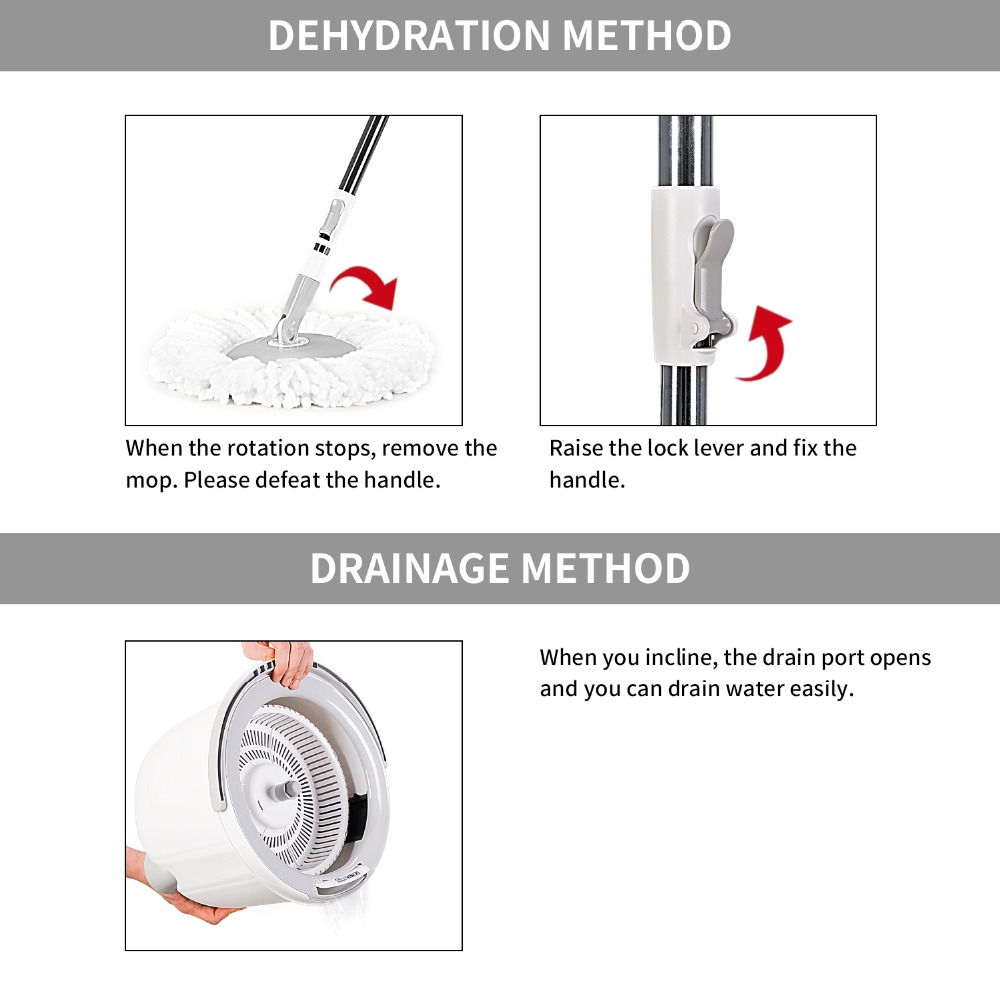 DEHYDRATION METHOD

When the rotation stops, remove the mop. Please defeat the handle.

Raise the lock lever and fix the handle.

DRAINAGE METHOD

When you incline, the drain port opens and you can drain water easily.