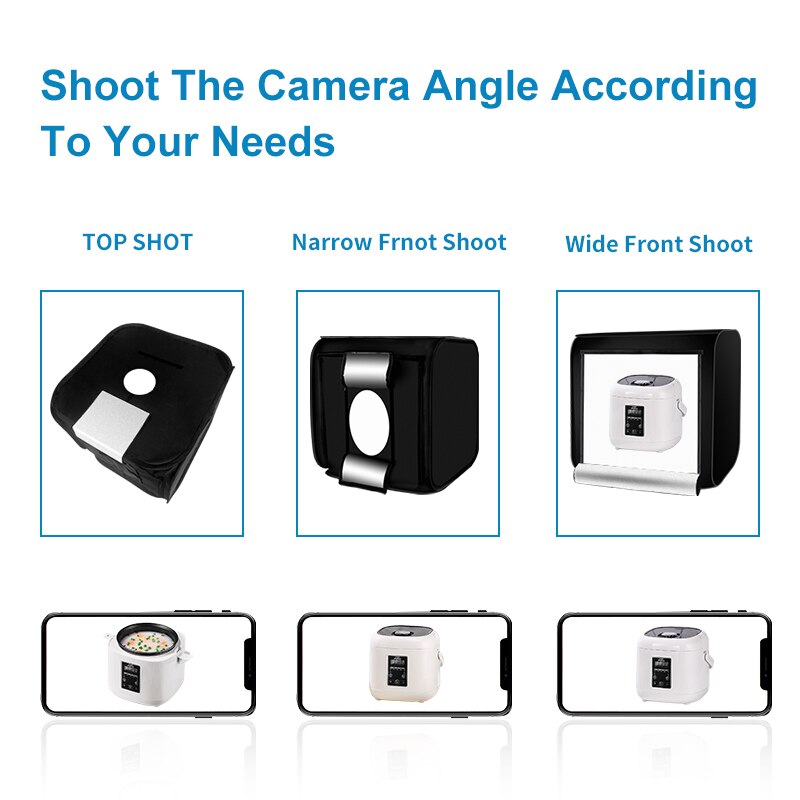 Shoot The Camera Angle According To Your Needs

TOP SHOT

Narrow Frnot Shoot

Wide Front Shoot